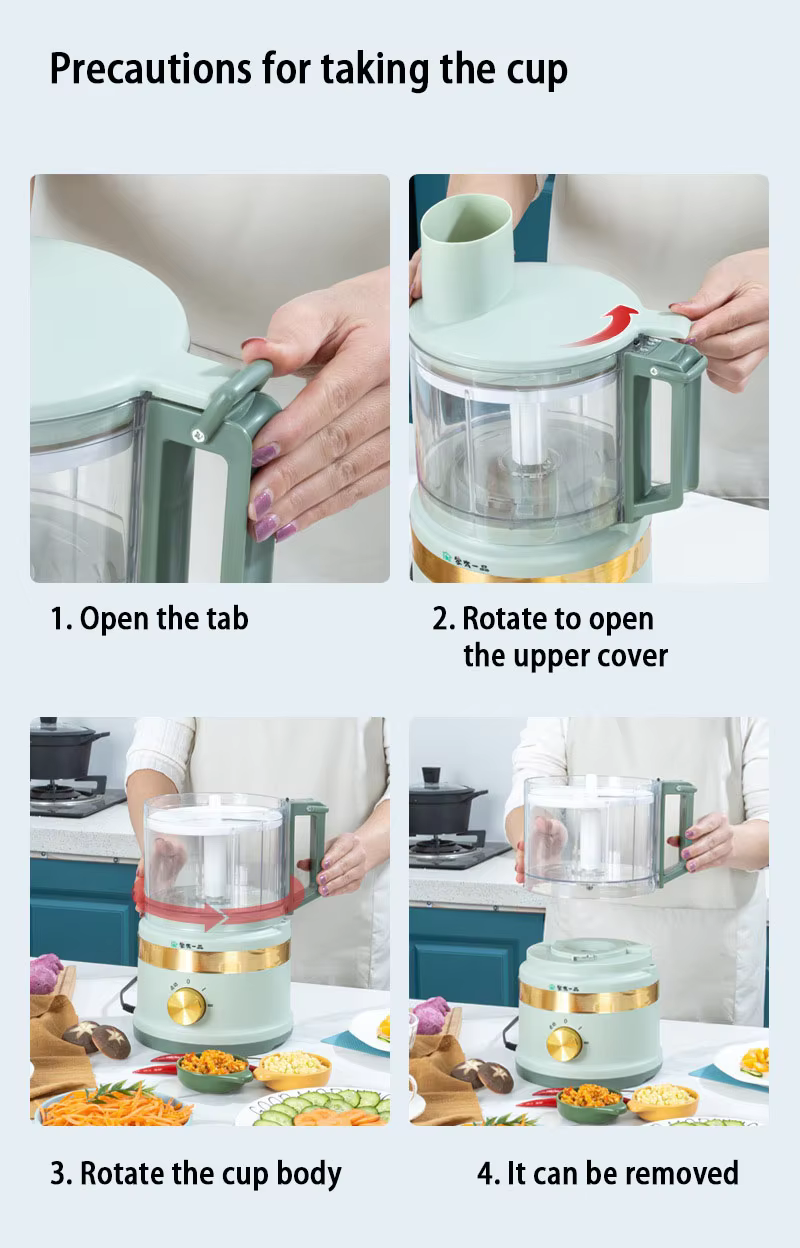 Precautions for taking the cup

1. Open the tab

2. Rotate to open the upper cover

3. Rotate the cup body

4. It can be removed